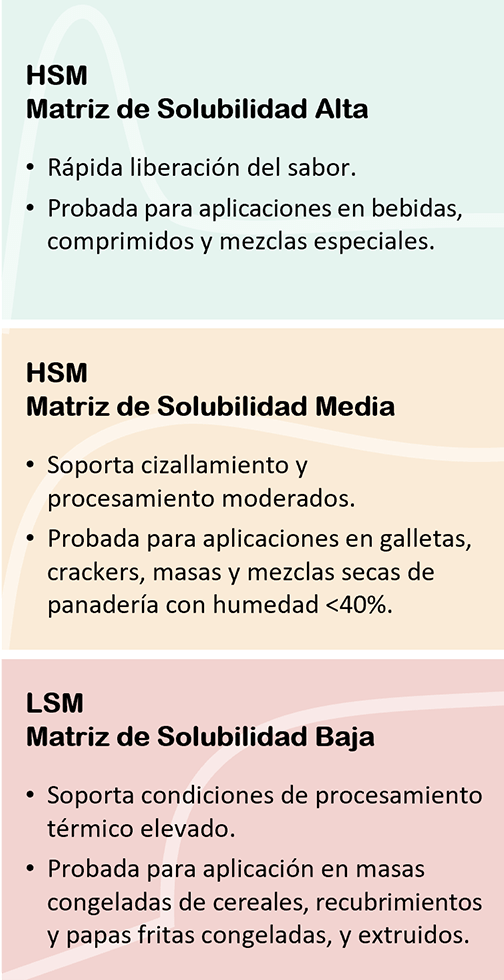 HSM
Matriz de Solubilidad Alta

• Rápida liberación del sabor.
• Probada para aplicaciones en bebidas, comprimidos y mezclas especiales.

HSM
Matriz de Solubilidad Media

• Soporta cizallamiento y procesamiento moderados.
• Probada para aplicaciones en galletas, crackers, masas y mezclas secas de panadería con humedad <40%.

LSM
Matriz de Solubilidad Baja

• Soporta condiciones de procesamiento térmico elevado.
• Probada para aplicación en masas congeladas de cereales, recubrimientos y papas fritas congeladas, y extruidos.